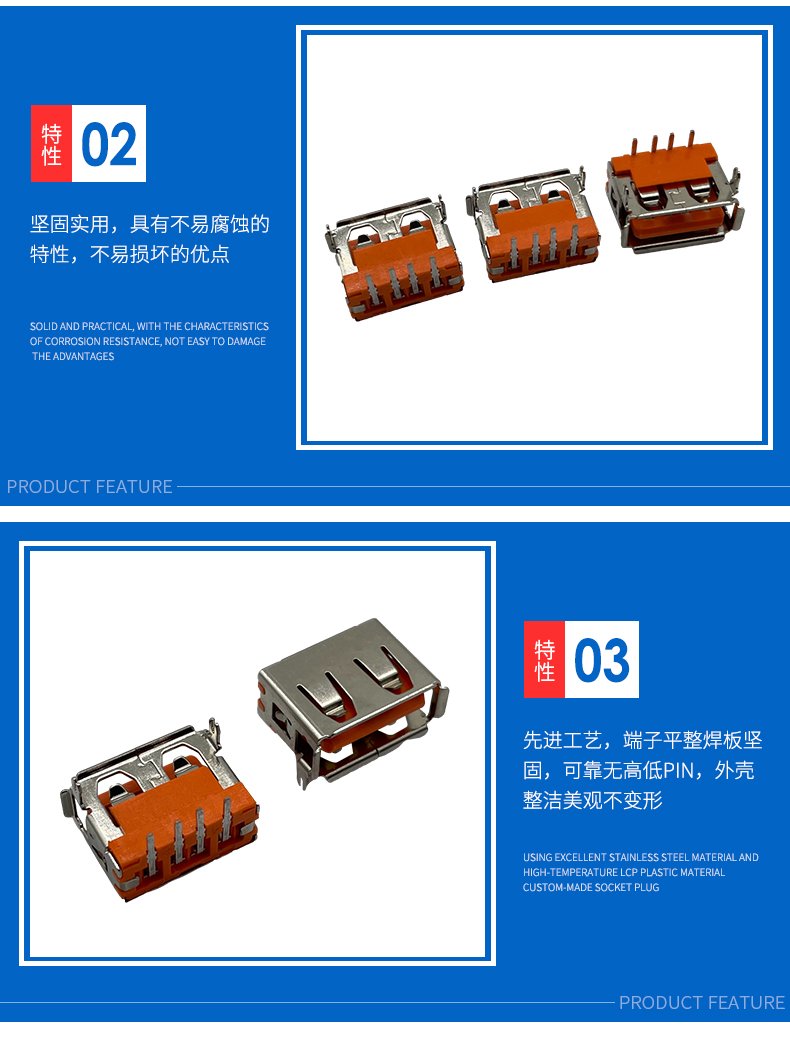 特性 02

坚固实用，具有不易腐蚀的特性，不易损坏的优点

SOLID AND PRACTICAL, WITH THE CHARACTERISTICS OF CORROSION RESISTANCE, NOT EASY TO DAMAGE THE ADVANTAGES

PRODUCT FEATURE

特性 03

先进工艺，端子平整焊板坚固，可靠无高低PIN，外壳整洁美观不变形

USING EXCELLENT STAINLESS STEEL MATERIAL AND HIGH-TEMPERATURE LCP PLASTIC MATERIAL CUSTOM-MADE SOCKET PLUG

PRODUCT FEATURE