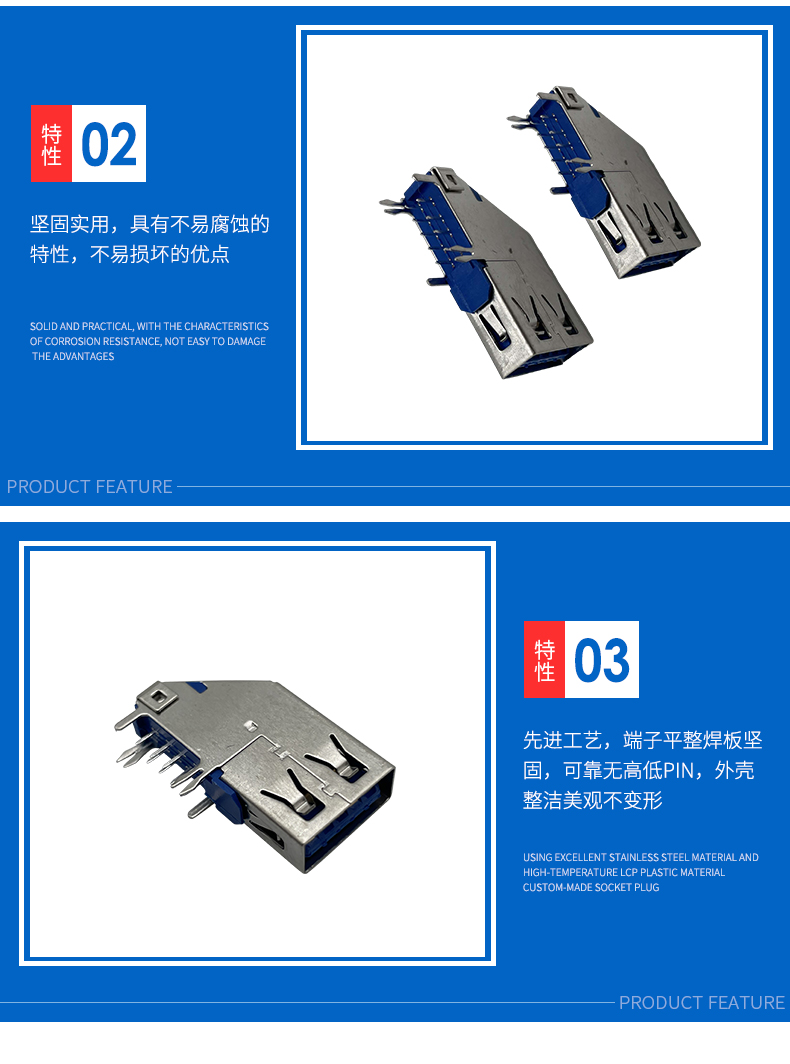 特性 02

坚固实用，具有不易腐蚀的特性，不易损坏的优点

SOLID AND PRACTICAL, WITH THE CHARACTERISTICS OF CORROSION RESISTANCE, NOT EASY TO DAMAGE THE ADVANTAGES

PRODUCT FEATURE

特性 03

先进工艺，端子平整焊板坚固，可靠无高低PIN，外壳整洁美观不变形

USING EXCELLENT STAINLESS STEEL MATERIAL AND HIGH-TEMPERATURE LCP PLASTIC MATERIAL CUSTOM-MADE SOCKET PLUG

PRODUCT FEATURE