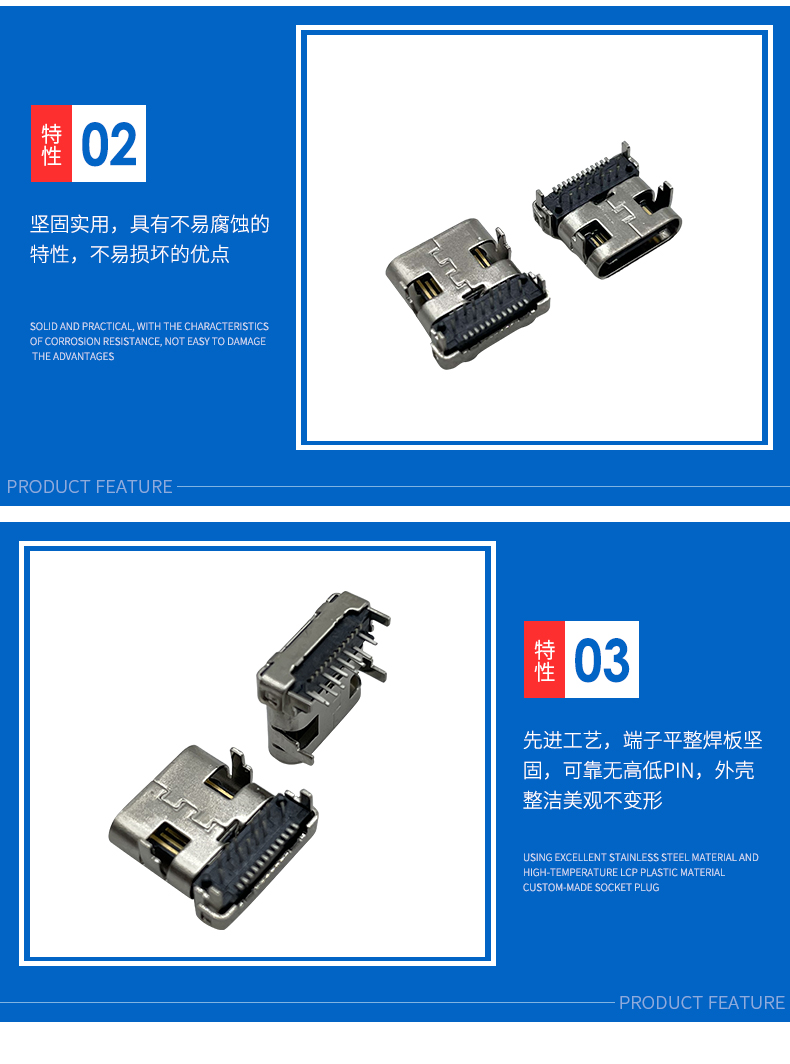 特性 02

坚固实用，具有不易腐蚀的特性，不易损坏的优点

SOLID AND PRACTICAL, WITH THE CHARACTERISTICS OF CORROSION RESISTANCE, NOT EASY TO DAMAGE THE ADVANTAGES

PRODUCT FEATURE

特性 03

先进工艺，端子平整焊板坚固，可靠无高低PIN，外壳整洁美观不变形

USING EXCELLENT STAINLESS STEEL MATERIAL AND HIGH-TEMPERATURE LCP PLASTIC MATERIAL CUSTOM-MADE SOCKET PLUG

PRODUCT FEATURE