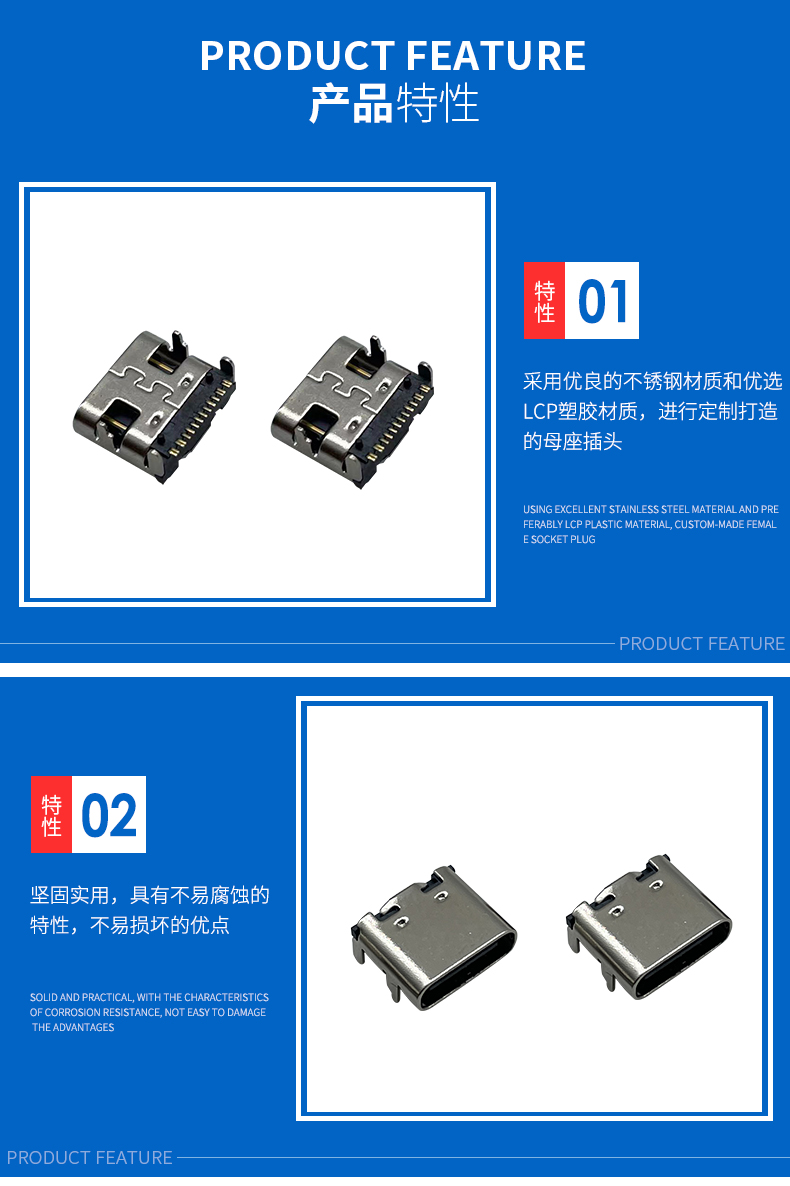 PRODUCT FEATURE
产品特性

特性 01

采用优良的不锈钢材质和优选LCP塑胶材质，进行定制打造的母座插头

USING EXCELLENT STAINLESS STEEL MATERIAL AND PREFERABLY LCP PLASTIC MATERIAL, CUSTOM-MADE FEMALE SOCKET PLUG

PRODUCT FEATURE

特性 02

坚固实用，具有不易腐蚀的特性，不易损坏的优点

SOLID AND PRACTICAL, WITH THE CHARACTERISTICS OF CORROSION RESISTANCE, NOT EASY TO DAMAGE THE ADVANTAGES

PRODUCT FEATURE