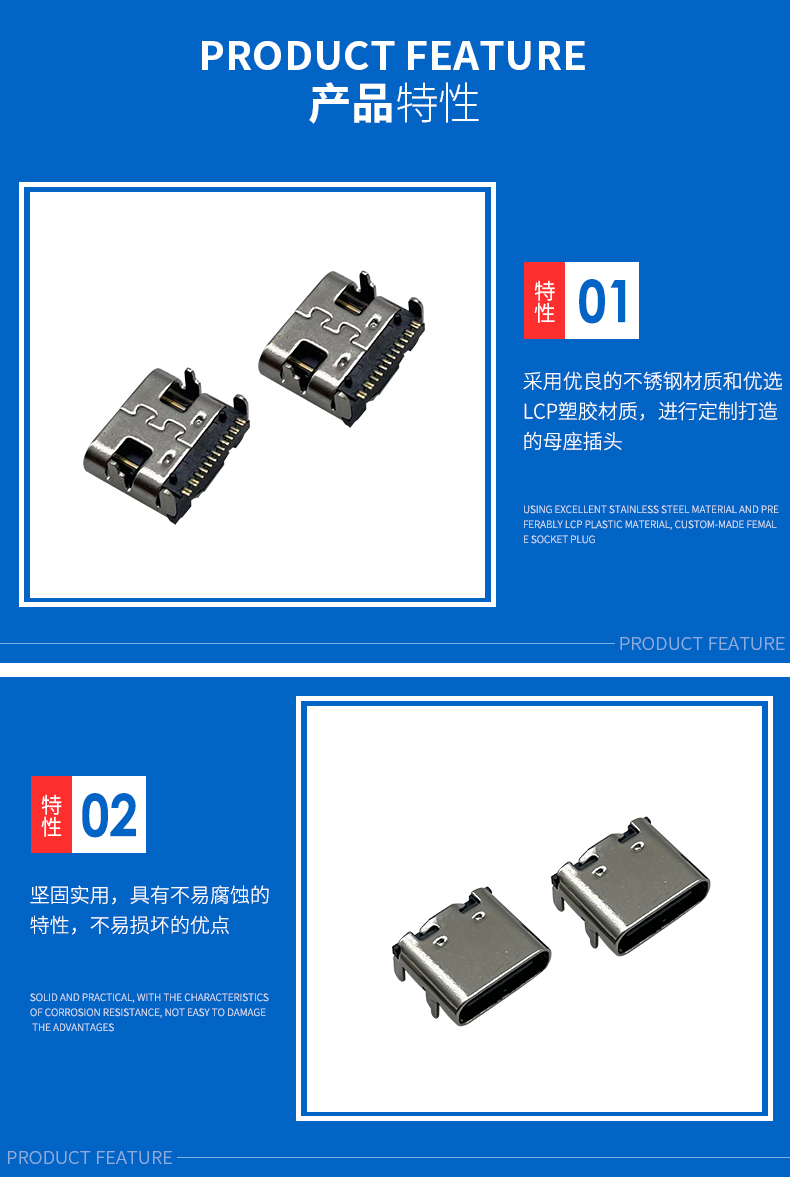 PRODUCT FEATURE
产品特性

特性 01

采用优良的不锈钢材质和优选LCP塑胶材质，进行定制打造的母座插头

USING EXCELLENT STAINLESS STEEL MATERIAL AND PREFERABLY LCP PLASTIC MATERIAL, CUSTOM-MADE FEMALE SOCKET PLUG

PRODUCT FEATURE

特性 02

坚固实用，具有不易腐蚀的特性，不易损坏的优点

SOLID AND PRACTICAL, WITH THE CHARACTERISTICS OF CORROSION RESISTANCE, NOT EASY TO DAMAGE THE ADVANTAGES

PRODUCT FEATURE